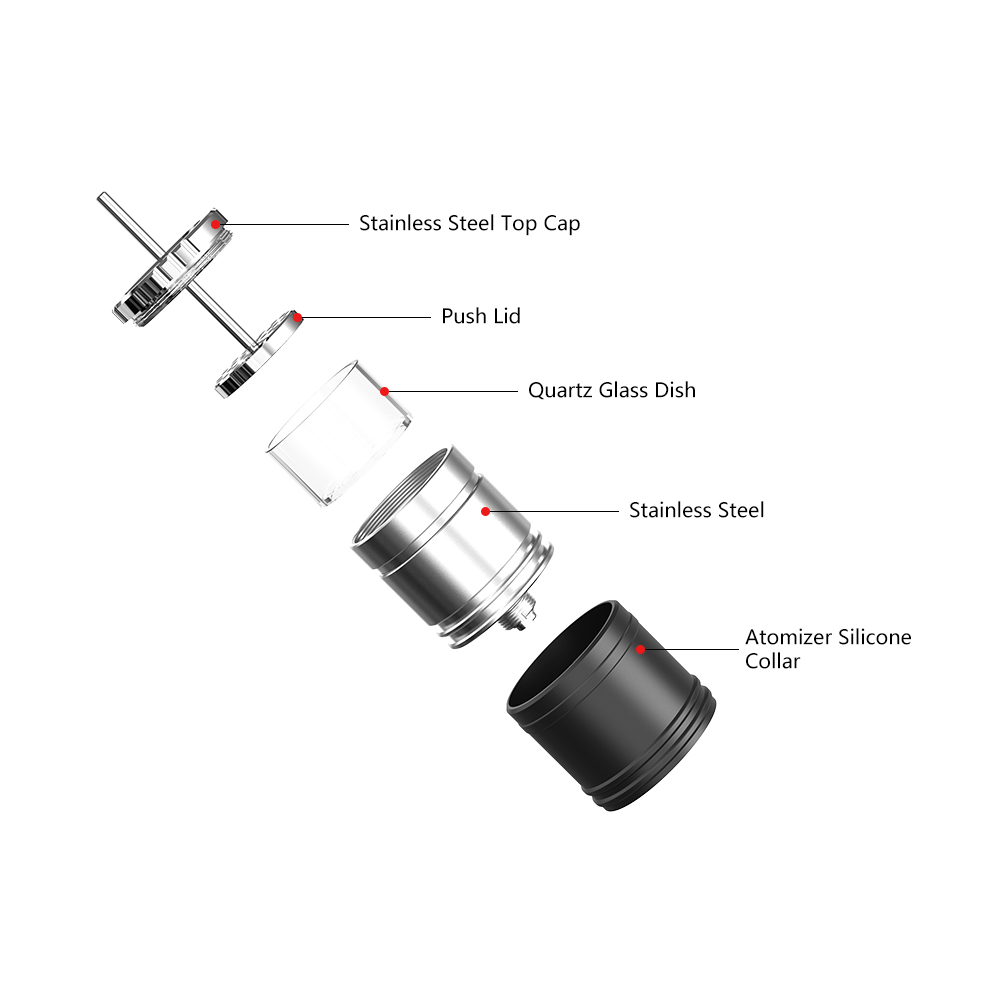 Stainless Steel Top Cap

Push Lid

Quartz Glass Dish

Stainless Steel

Atomizer Silicone Collar